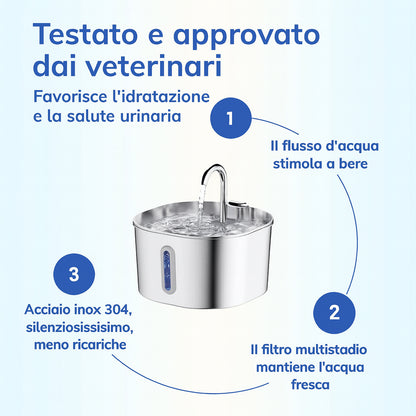 Testato e approvato dai veterinari

Favorisce l'idratazione e la salute urinaria

1

Il flusso d'acqua stimola a bere

2

Il filtro multistadio mantiene l'acqua fresca

3

Acciaio inox 304, silenziosissisimo, meno ricariche